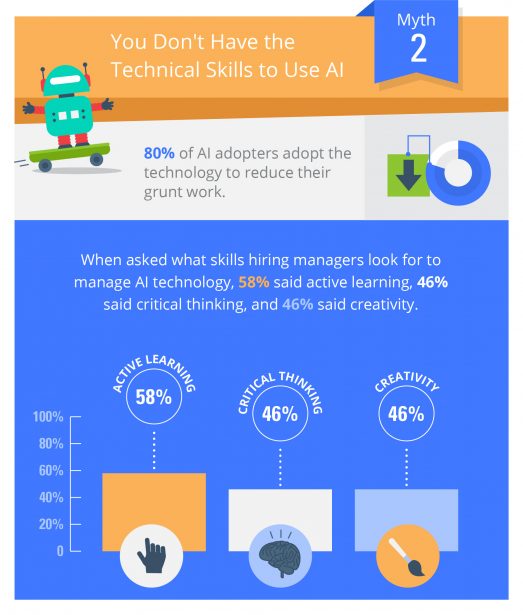 You Don't Have the Technical Skills to Use AI

Myth
2

80% of AI adopters adopt the technology to reduce their grunt work.

When asked what skills hiring managers look for to manage AI technology, 58% said active learning, 46% said critical thinking, and 46% said creativity.

ACTIVE LEARNING
58%

CRITICAL THINKING
46%

CREATIVITY
46%

100%
80%
60%
40%
20%
0